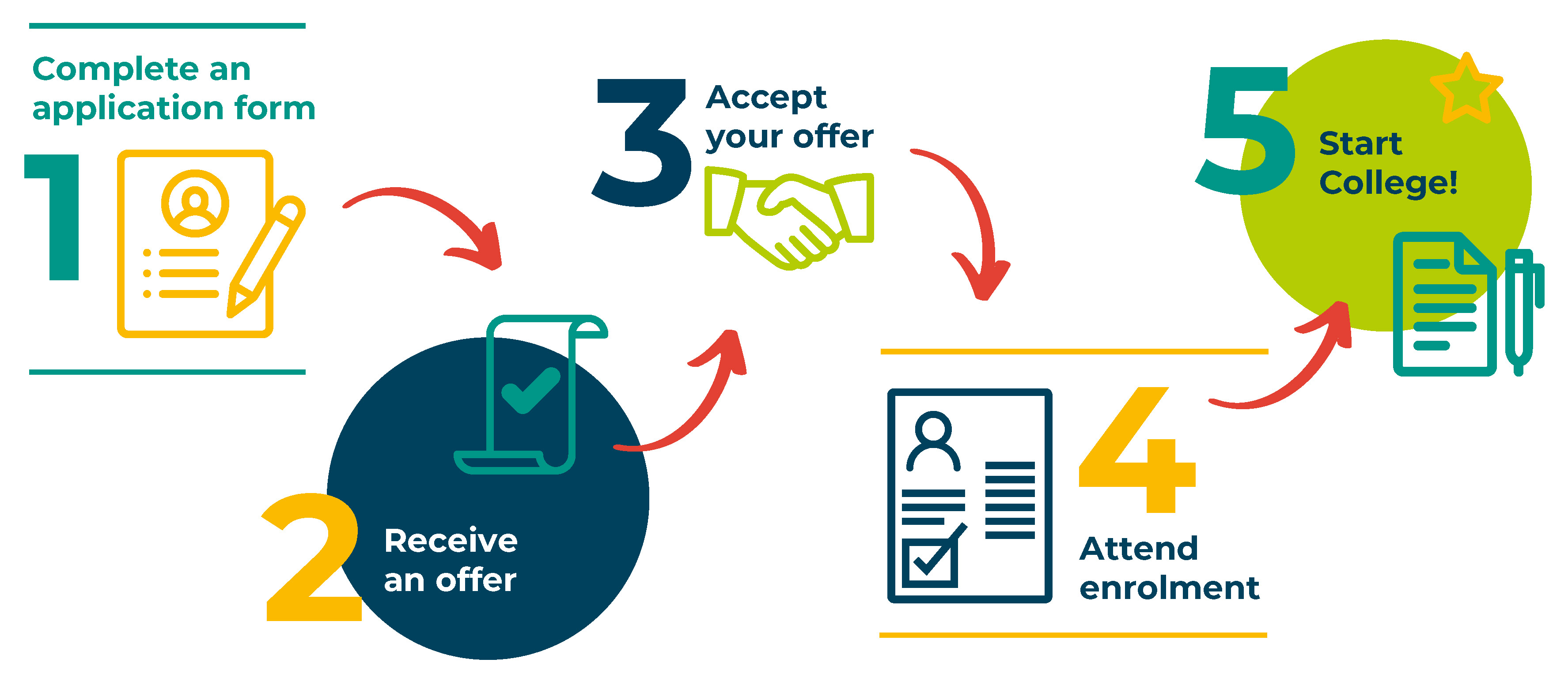 Complete an application form

1

2

Receive an offer

3

Accept your offer

4

Attend enrolment

5

Start College!